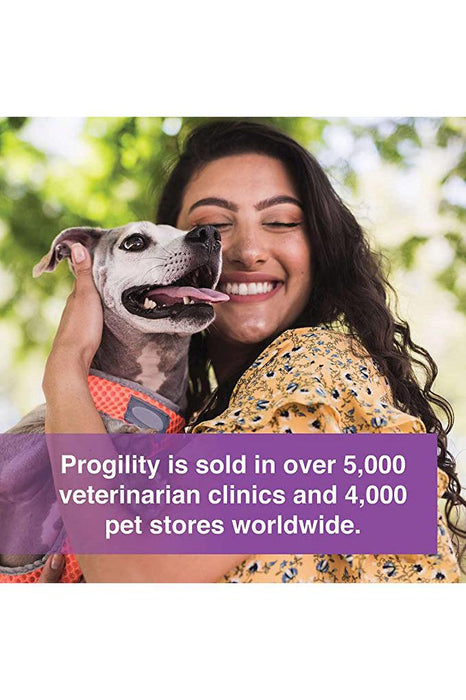 Progility is sold in over 5,000 veterinarian clinics and 4,000 pet stores worldwide.