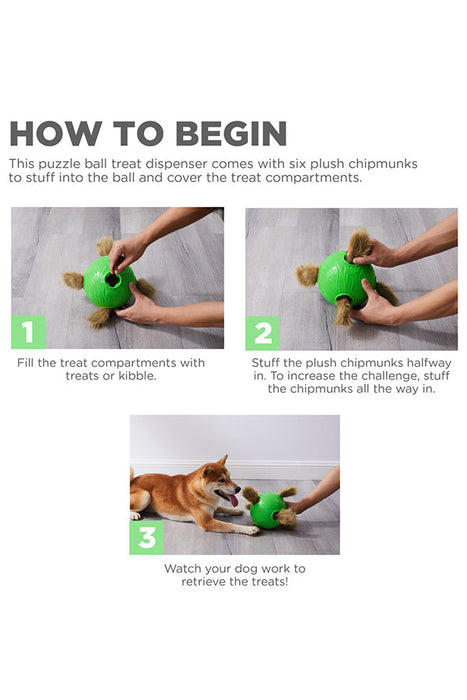 HOW TO BEGIN

This puzzle ball treat dispenser comes with six plush chipmunks to stuff into the ball and cover the treat compartments.

1

Fill the treat compartments with treats or kibble.

2

Stuff the plush chipmunks halfway in. To increase the challenge, stuff the chipmunks all the way in.

3

Watch your dog work to retrieve the treats!