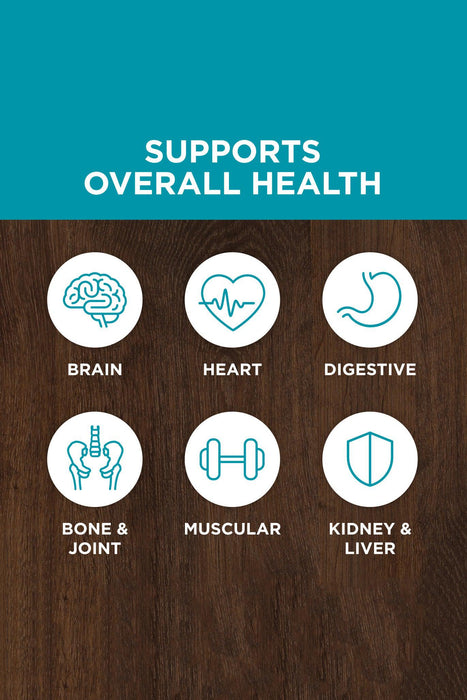 SUPPORTS
OVERALL HEALTH

BRAIN

HEART

DIGESTIVE

BONE & JOINT

MUSCULAR

KIDNEY & LIVER