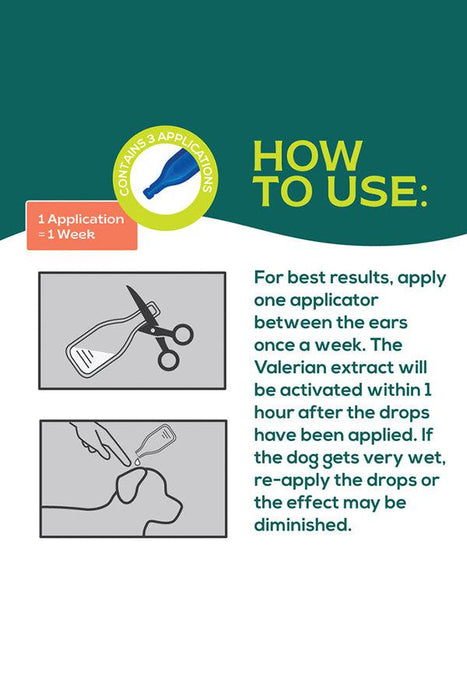 CONTAINS 3 APPLICATIONS

HOW TO USE:

1 Application = 1 Week

For best results, apply one applicator between the ears once a week. The Valerian extract will be activated within 1 hour after the drops have been applied. If the dog gets very wet, re-apply the drops or the effect may be diminished.