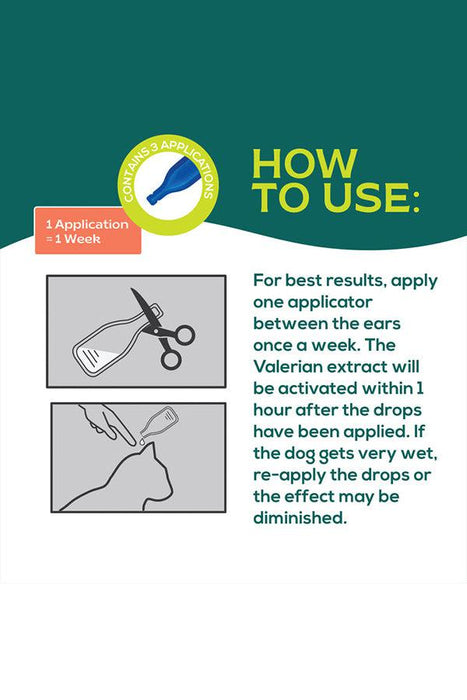 CONTAINS 3 APPLICATIONS

HOW TO USE:

1 Application = 1 Week

For best results, apply one applicator between the ears once a week. The Valerian extract will be activated within 1 hour after the drops have been applied. If the dog gets very wet, re-apply the drops or the effect may be diminished.