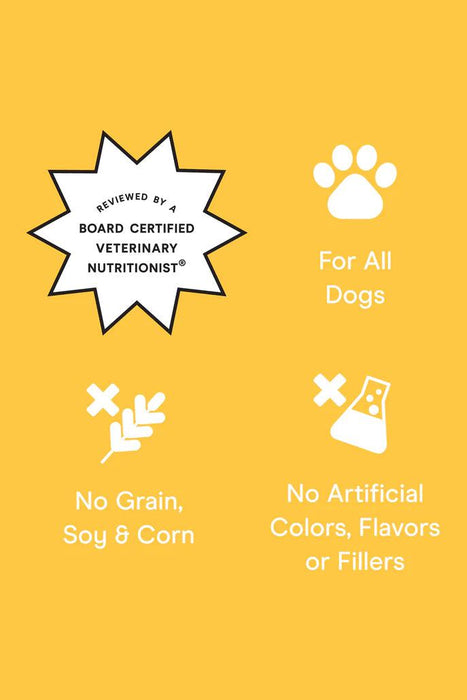 REVIEWED BY A
BOARD CERTIFIED VETERINARY NUTRITIONIST®

For All Dogs

No Grain, Soy & Corn

No Artificial Colors, Flavors or Fillers