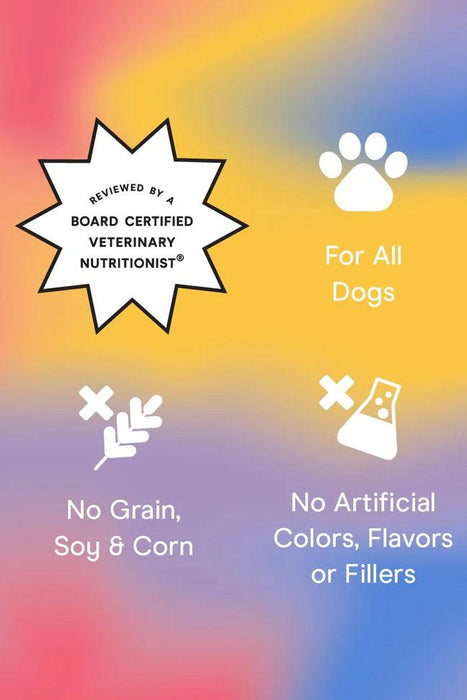 REVIEWED BY A
BOARD CERTIFIED VETERINARY NUTRITIONIST®

For All Dogs

No Grain, Soy & Corn

No Artificial Colors, Flavors or Fillers