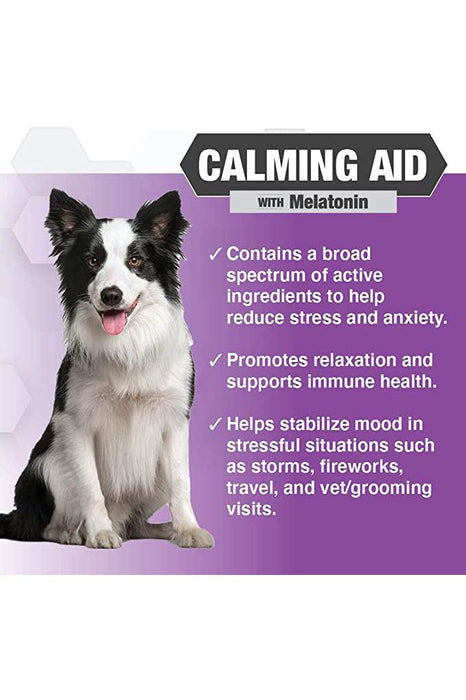 CALMING AID

WITH Melatonin

✓ Contains a broad spectrum of active ingredients to help reduce stress and anxiety.

✓ Promotes relaxation and supports immune health.

✓ Helps stabilize mood in stressful situations such as storms, fireworks, travel, and vet/grooming visits.