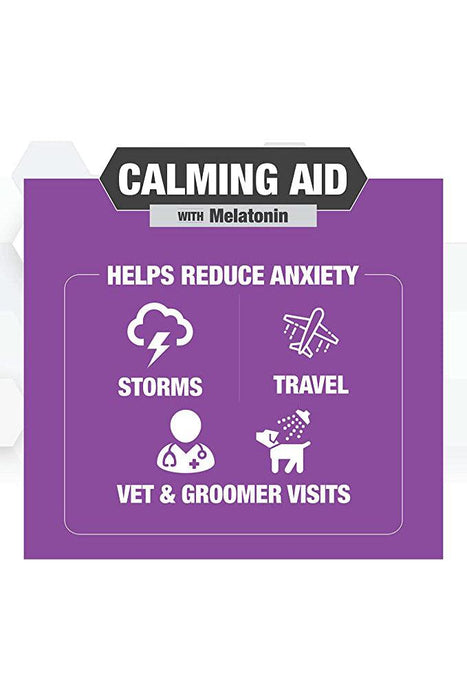 CALMING AID
WITH Melatonin

HELPS REDUCE ANXIETY

STORMS

TRAVEL

VET & GROOMER VISITS