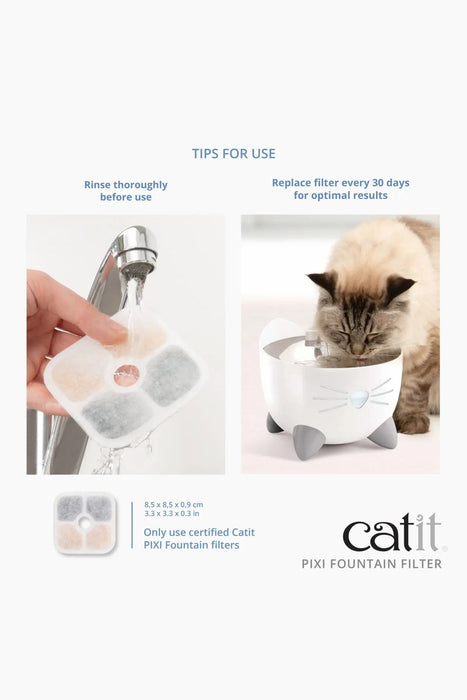 TIPS FOR USE

Rinse thoroughly before use

Replace filter every 30 days for optimal results

8,5 x 8,5 x 0,9 cm
3.3 x 3.3 x 0.3 in

Only use certified Catit PIXI Fountain filters

catit

PIXI FOUNTAIN FILTER