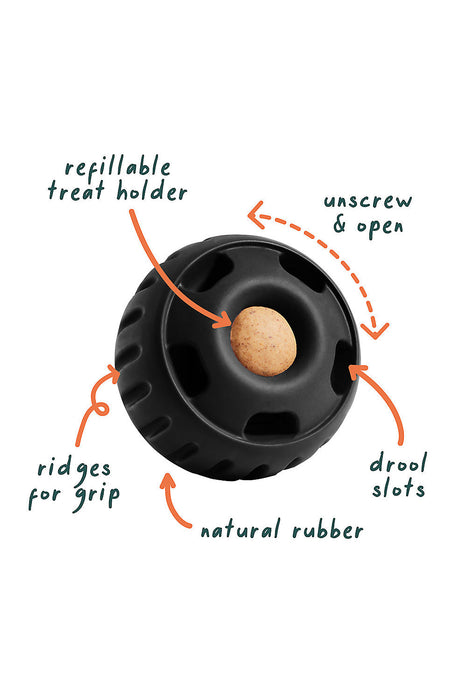 refillable treat holder

unscrew & open

ridges for grip

drool slots

natural rubber