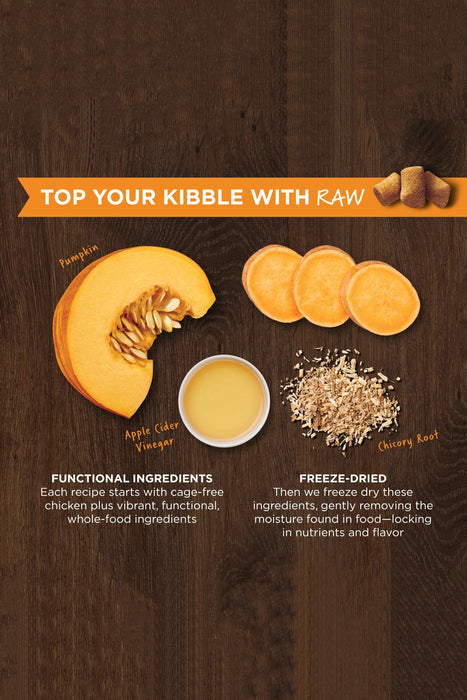 TOP YOUR KIBBLE WITH RAW

Pumpkin

Apple Cider Vinegar

Chicory Root

FUNCTIONAL INGREDIENTS
Each recipe starts with cage-free chicken plus vibrant, functional, whole-food ingredients

FREEZE-DRIED
Then we freeze dry these ingredients, gently removing the moisture found in food—locking in nutrients and flavor